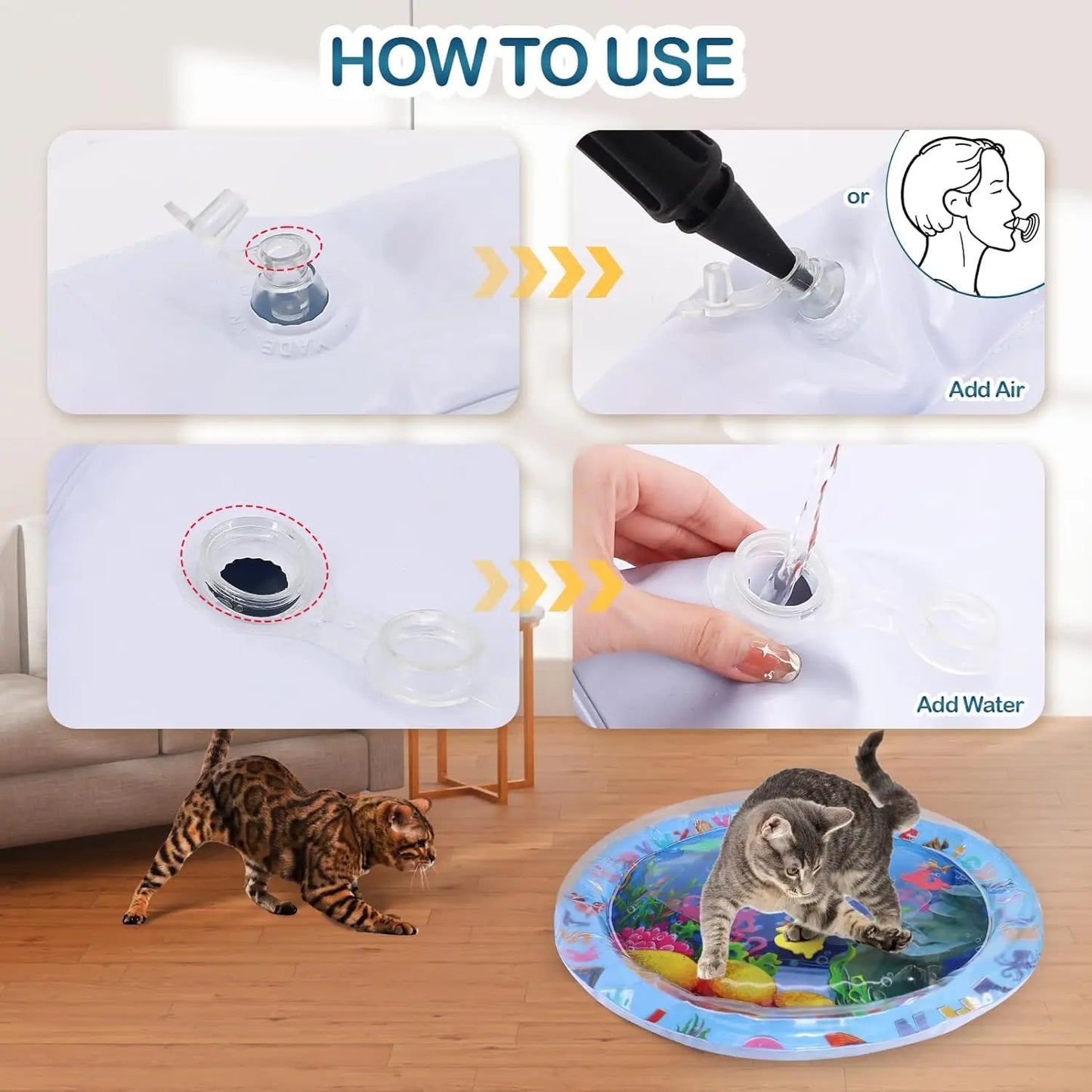 HOW TO USE

or

Add Air

Add Water