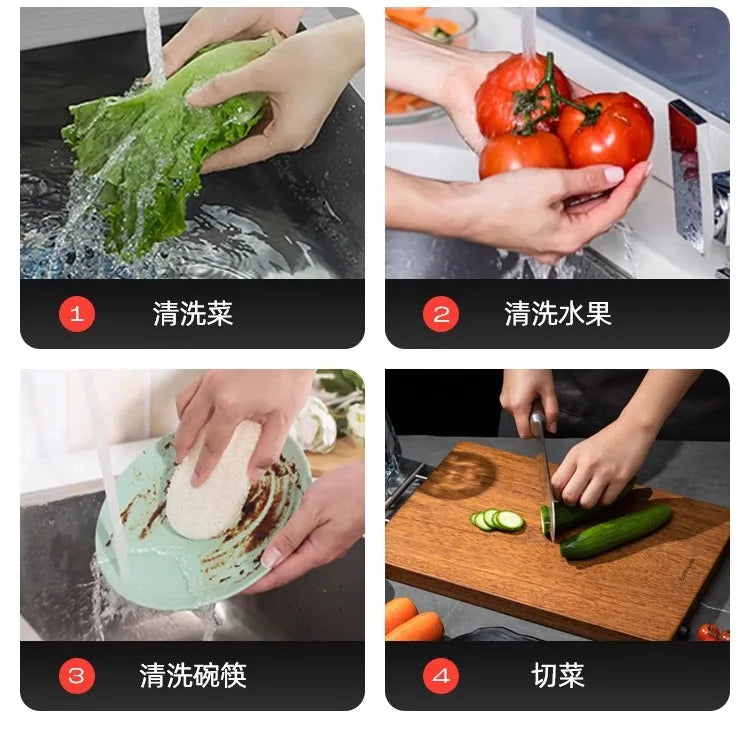 1 清洗菜

2 清洗水果

3 清洗碗筷

4 切菜