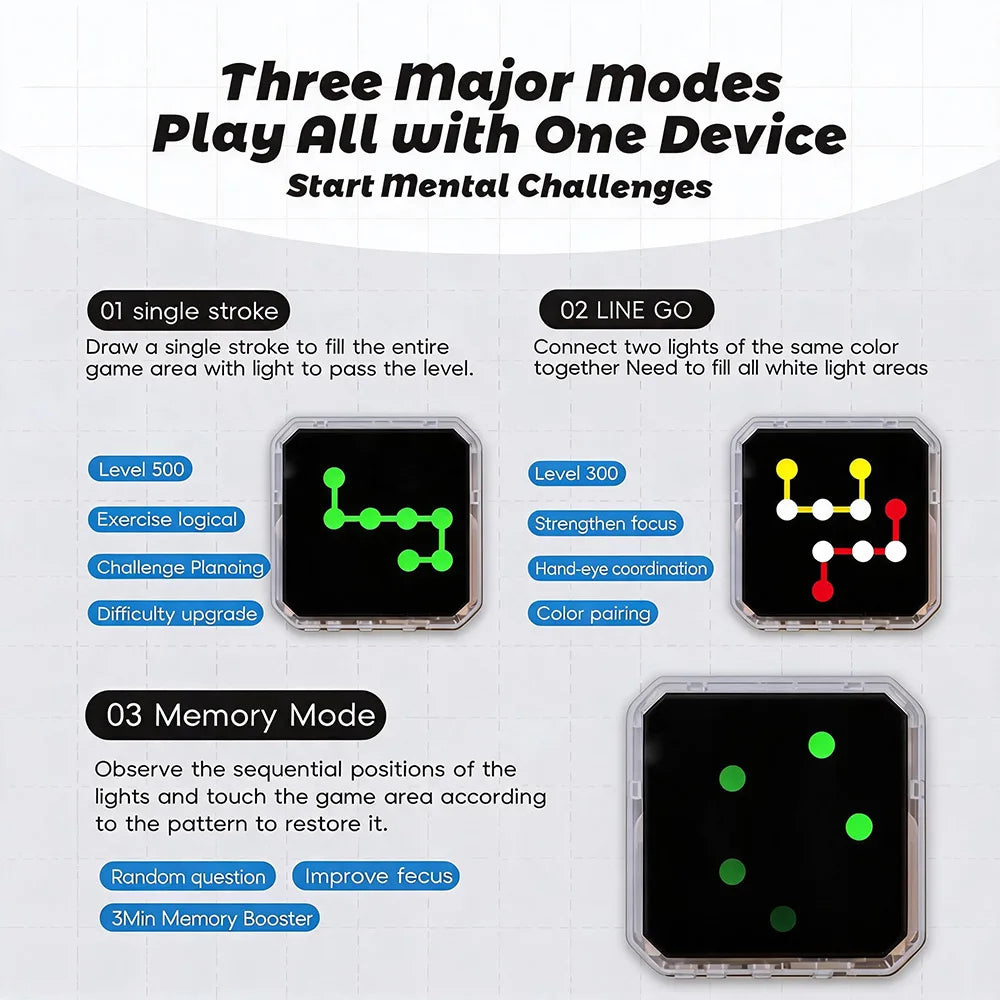 Three Major Modes
Play All with One Device
Start Mental Challenges

01 single stroke

Draw a single stroke to fill the entire game area with light to pass the level.

Level 500

Exercise logical

Challenge Planoing

Difficulty upgrade

02 LINE GO

Connect two lights of the same color together Need to fill all white light areas

Level 300

Strengthen focus

Hand-eye coordination

Color pairing

03 Memory Mode

Observe the sequential positions of the lights and touch the game area according to the pattern to restore it.

Random question

Improve fecus

3Min Memory Booster