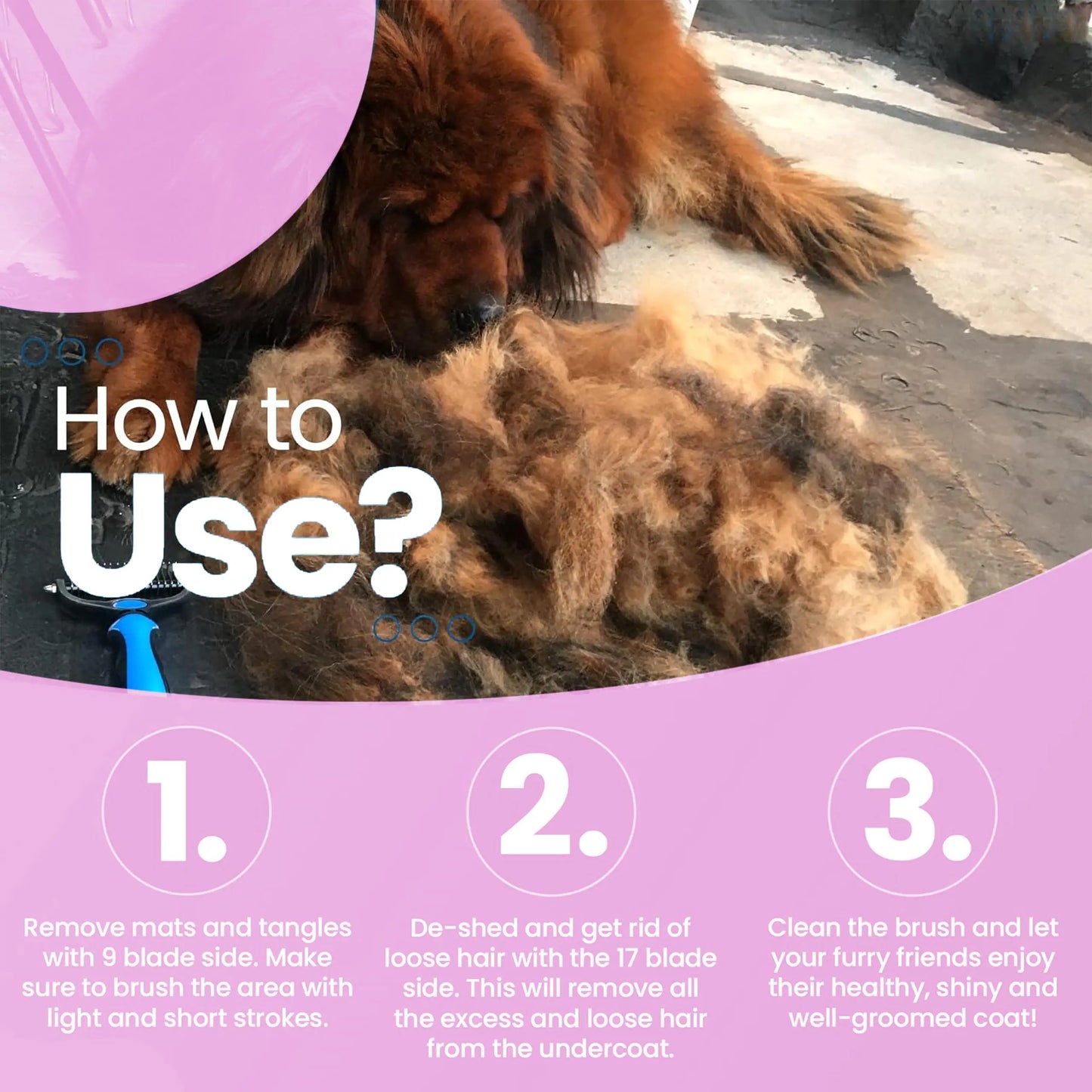 How to
Use?

1.

Remove mats and tangles with 9 blade side. Make sure to brush the area with light and short strokes.

2.

De-shed and get rid of loose hair with the 17 blade side. This will remove all the excess and loose hair from the undercoat.

3.

Clean the brush and let your furry friends enjoy their healthy, shiny and well-groomed coat!